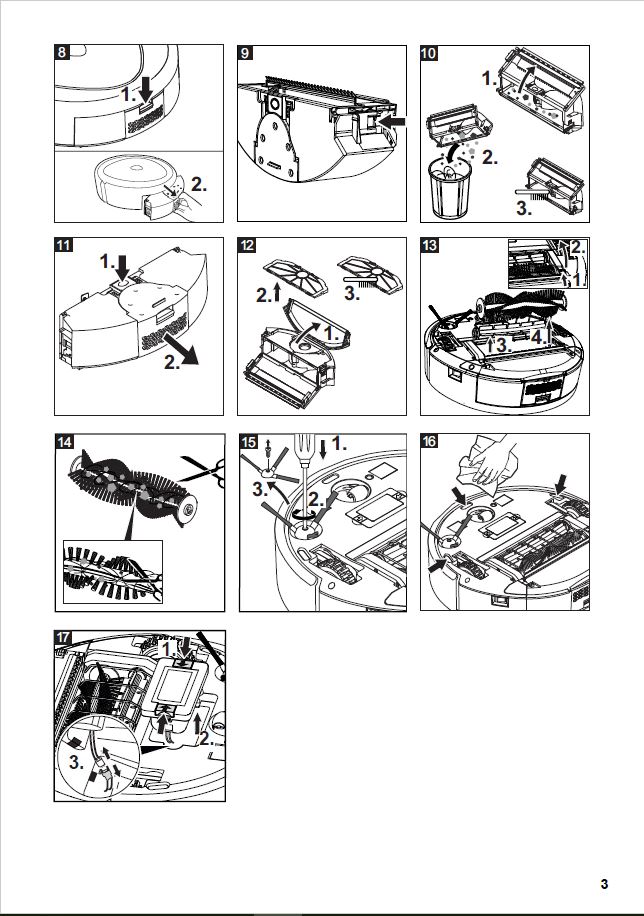 8
1.
2.
9
10
1.
2.
3.
11
1.
2.
12
2.
3.
1.
13
2.
1.
3.
4.
14
15
1.
3.
2.
16
17
1.
2.
3.
3