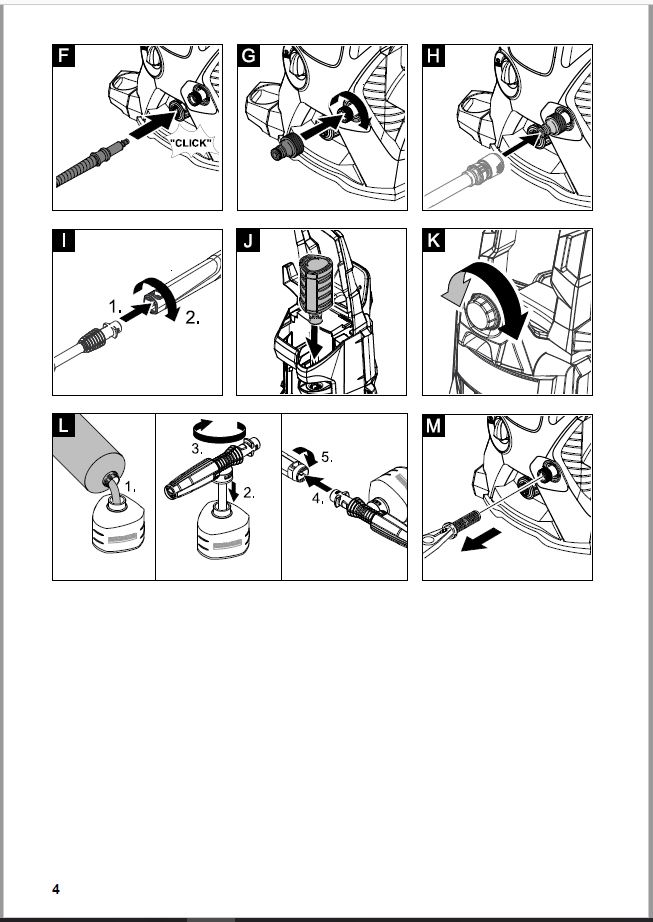 F
"CLICK"

G

H

I
1.
2.

J

K

L
1.
3.
2.
5.
4.

M

4