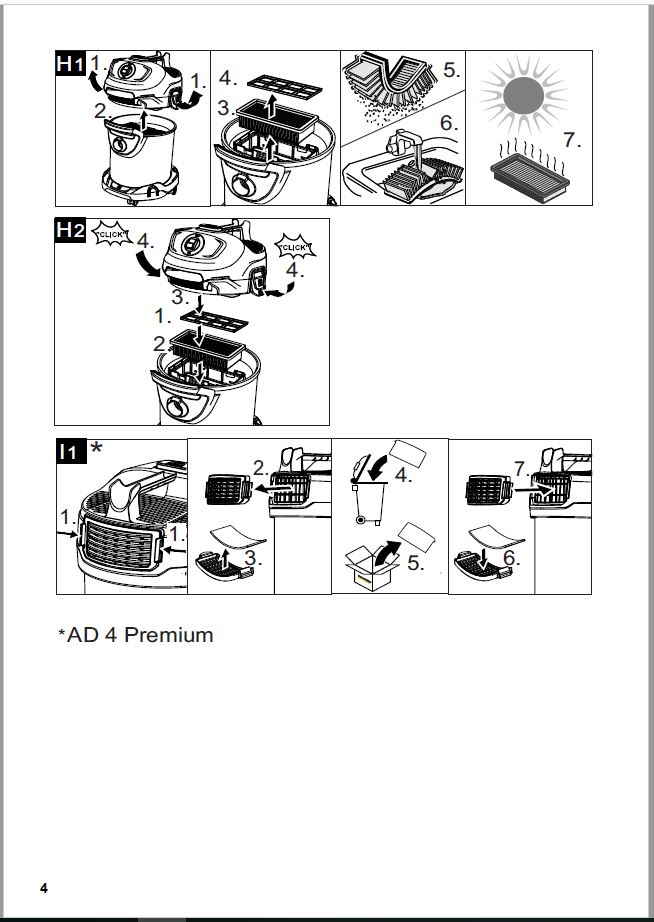 H1 1. 1. 2. 4. 3. 5. 6. 7.

H2 "CLICK" 4. "CLICK" 4. 3. 1. 2.

I1 * 1. 1. 2. 3. 4. 5. 7. 6.

*AD 4 Premium

4