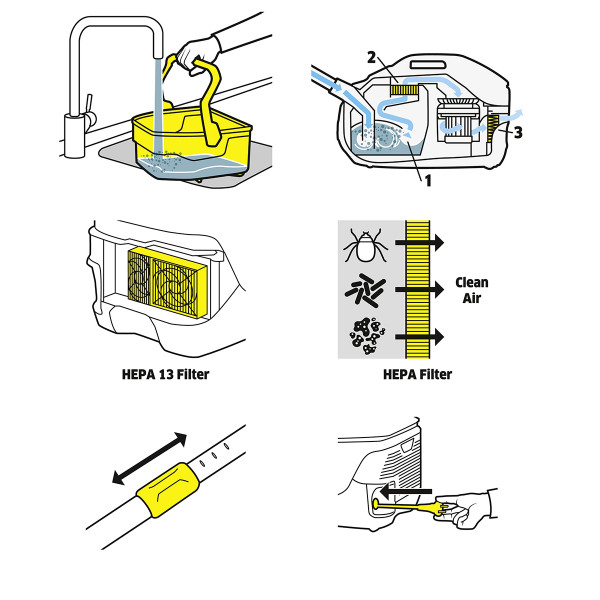 2

3

1

Clean Air

HEPA 13 Filter

HEPA Filter